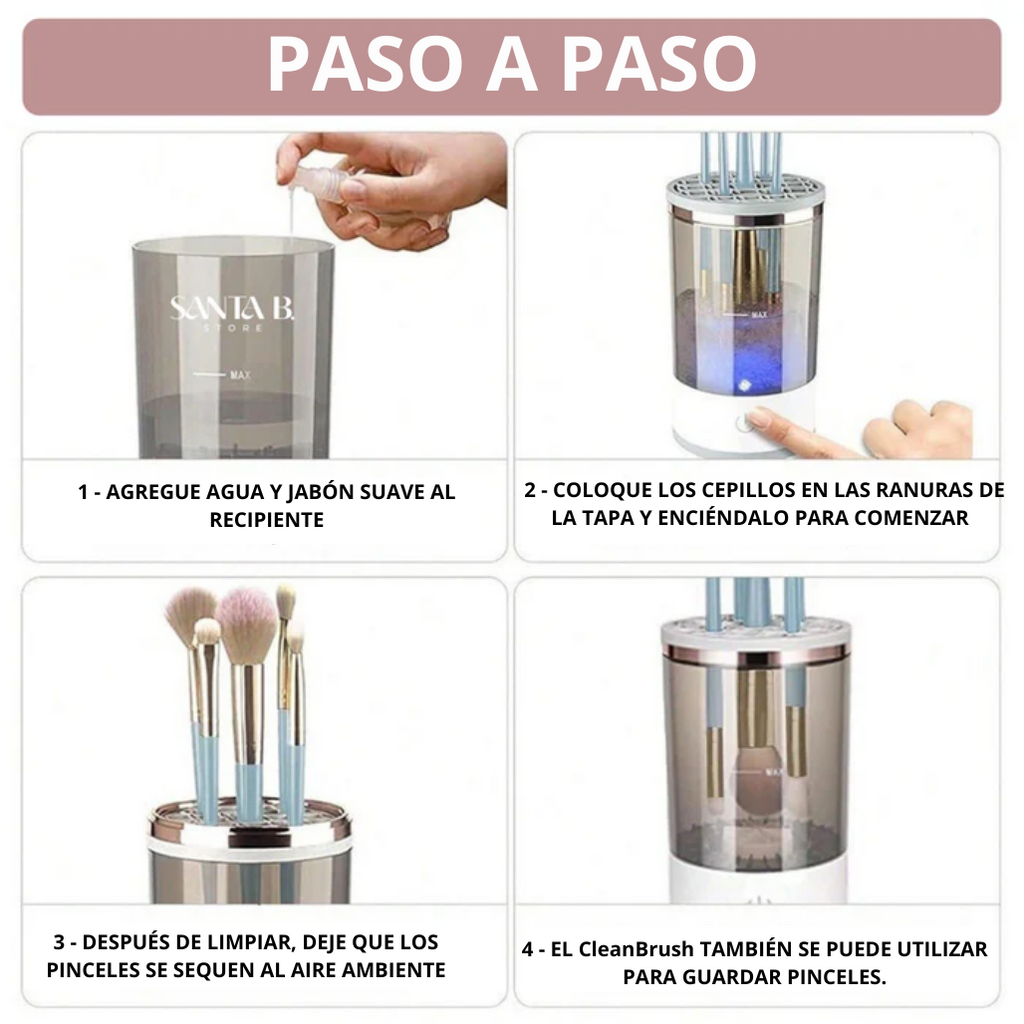 PASO A PASO

SANTA B. STORE

MAX

1 - AGREGUE AGUA Y JABÓN SUAVE AL RECIPIENTE

MAX

2 - COLOQUE LOS CEPILLOS EN LAS RANURAS DE LA TAPA Y ENCIÉNDALO PARA COMENZAR

3 - DESPUÉS DE LIMPIAR, DEJE QUE LOS PINCELES SE SEQUEN AL AIRE AMBIENTE

MAX

4 - EL CleanBrush TAMBIÉN SE PUEDE UTILIZAR PARA GUARDAR PINCELES.